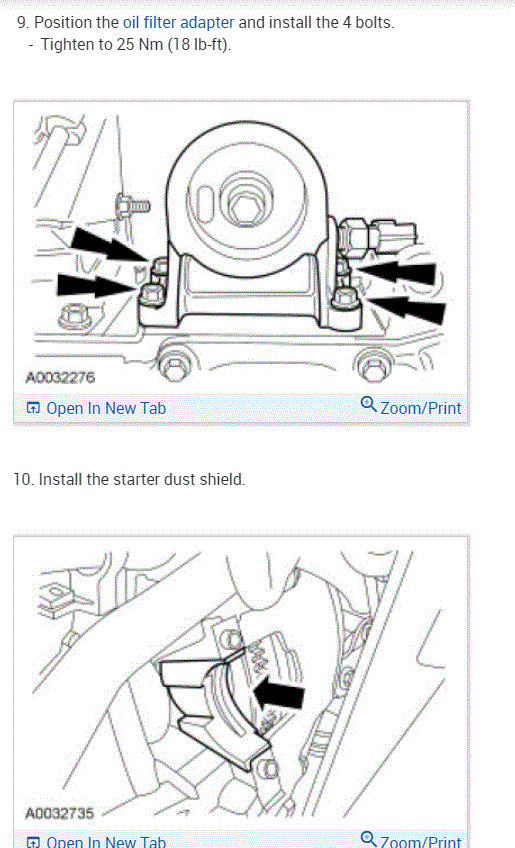 9. Position the oil filter adapter and install the 4 bolts.
- Tighten to 25 Nm (18 lb-ft).

A0032276

Open In New Tab

Zoom/Print

10. Install the starter dust shield.

A0032735

Open In New Tab

Zoom/Print