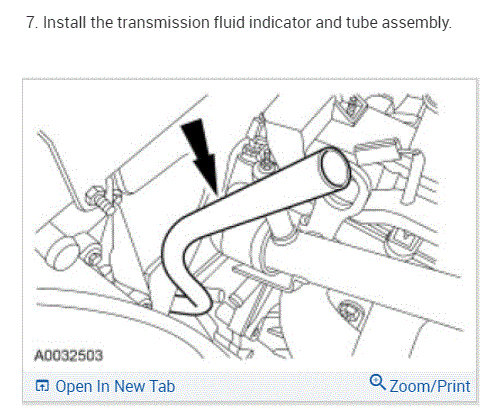 7. Install the transmission fluid indicator and tube assembly.

A0032503

Open In New Tab

Zoom/Print