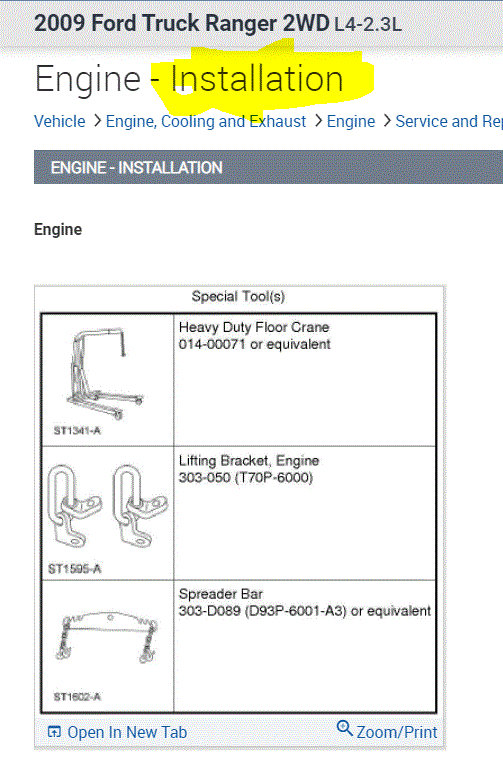 2009 Ford Truck Ranger 2WD L4-2.3L

Engine - Installation

Vehicle > Engine, Cooling and Exhaust > Engine > Service and Rep

ENGINE - INSTALLATION

Engine

Special Tool(s)

| | |
|---|---|
| ST1341-A | Heavy Duty Floor Crane 014-00071 or equivalent |
| ST1595-A | Lifting Bracket, Engine 303-050 (T70P-6000) |
| ST1602-A | Spreader Bar 303-D089 (D93P-6001-A3) or equivalent |

Open In New Tab Zoom/Print