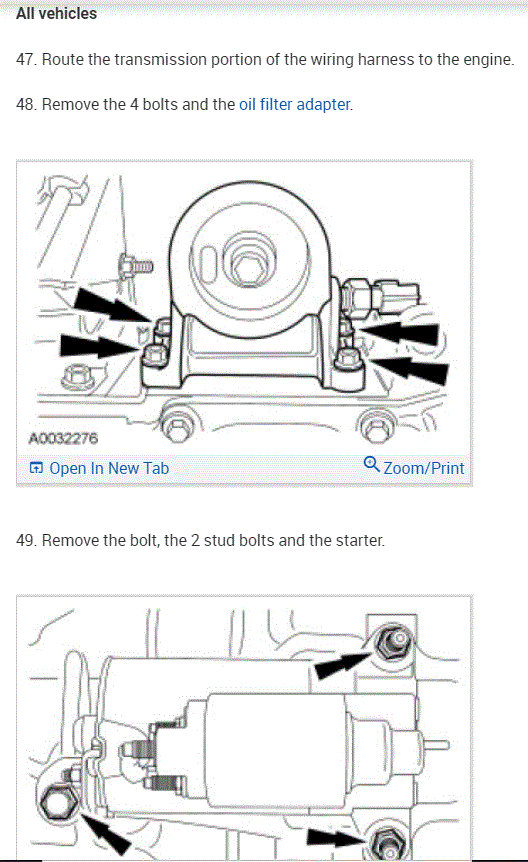 All vehicles

47. Route the transmission portion of the wiring harness to the engine.

48. Remove the 4 bolts and the oil filter adapter.

A0032276

Open In New Tab

Zoom/Print

49. Remove the bolt, the 2 stud bolts and the starter.