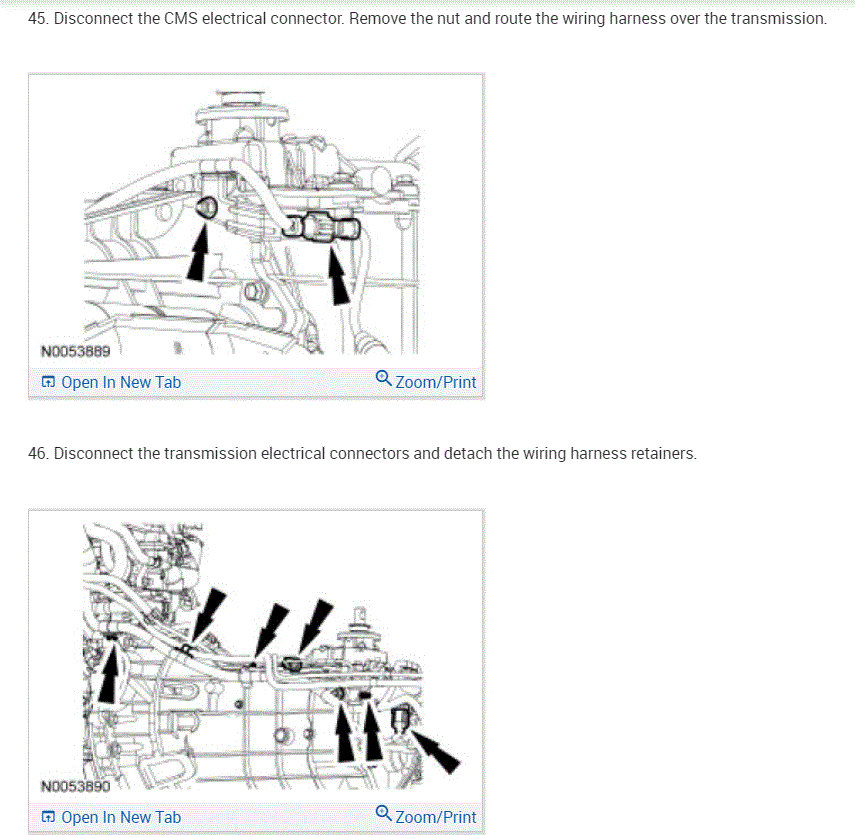 45. Disconnect the CMS electrical connector. Remove the nut and route the wiring harness over the transmission.

N0053889

Open In New Tab

Zoom/Print

46. Disconnect the transmission electrical connectors and detach the wiring harness retainers.

N0053890

Open In New Tab

Zoom/Print