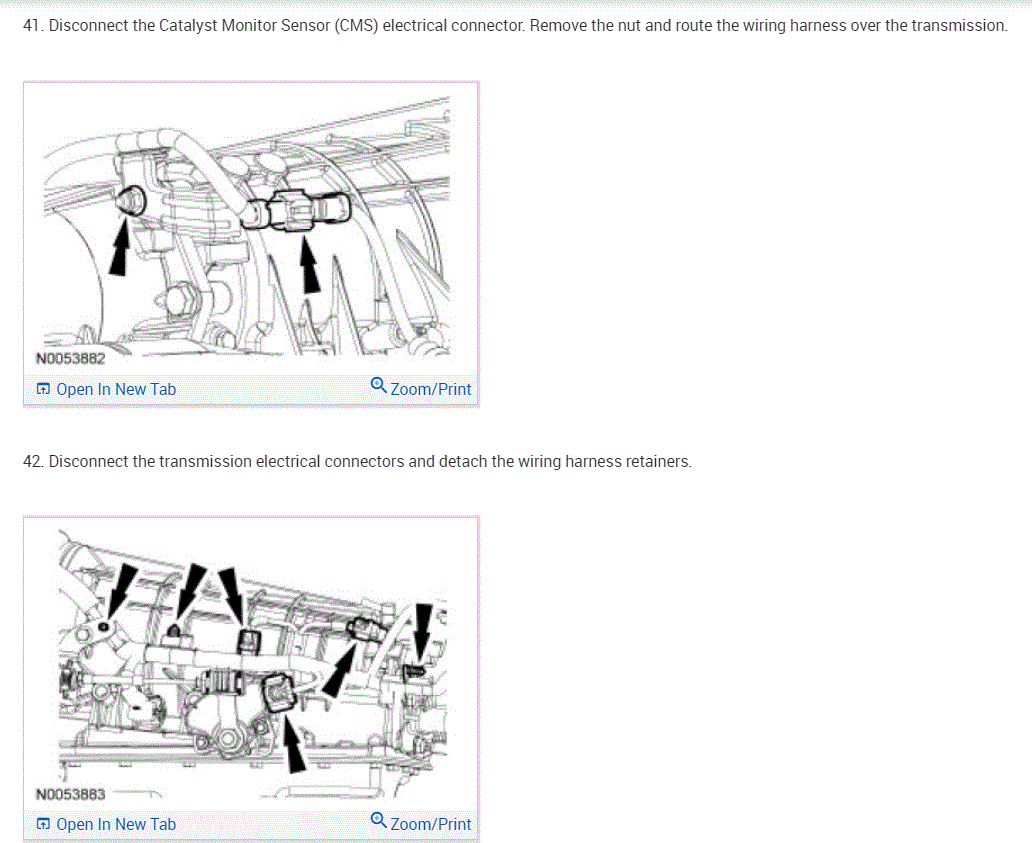 41. Disconnect the Catalyst Monitor Sensor (CMS) electrical connector. Remove the nut and route the wiring harness over the transmission.

N0053882

Open In New Tab

Zoom/Print

42. Disconnect the transmission electrical connectors and detach the wiring harness retainers.

N0053883

Open In New Tab

Zoom/Print