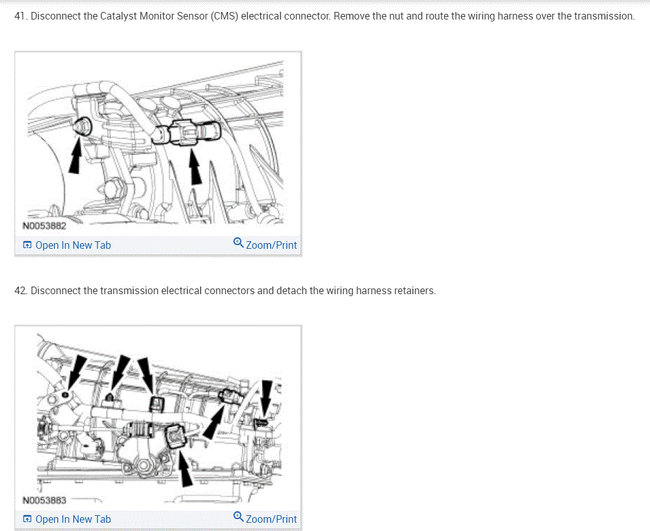 41. Disconnect the Catalyst Monitor Sensor (CMS) electrical connector. Remove the nut and route the wiring harness over the transmission.

N0053882

Open In New Tab

Zoom/Print

42. Disconnect the transmission electrical connectors and detach the wiring harness retainers.

N0053883

Open In New Tab

Zoom/Print