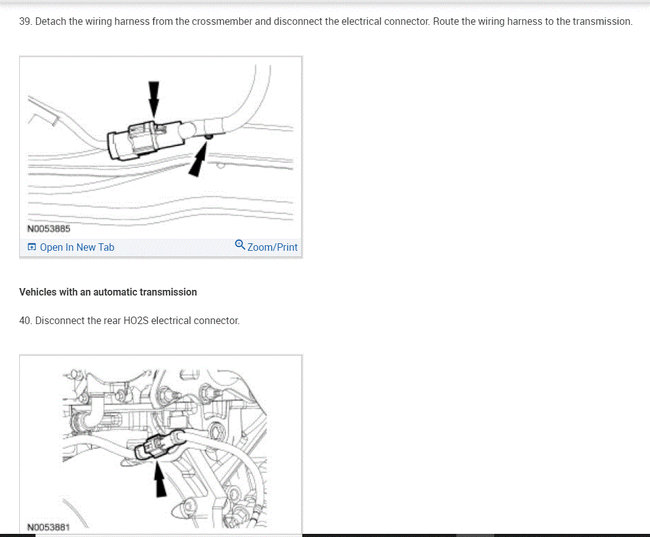 39. Detach the wiring harness from the crossmember and disconnect the electrical connector. Route the wiring harness to the transmission.

N0053885

Open In New Tab

Zoom/Print

Vehicles with an automatic transmission

40. Disconnect the rear HO2S electrical connector.

N0053881