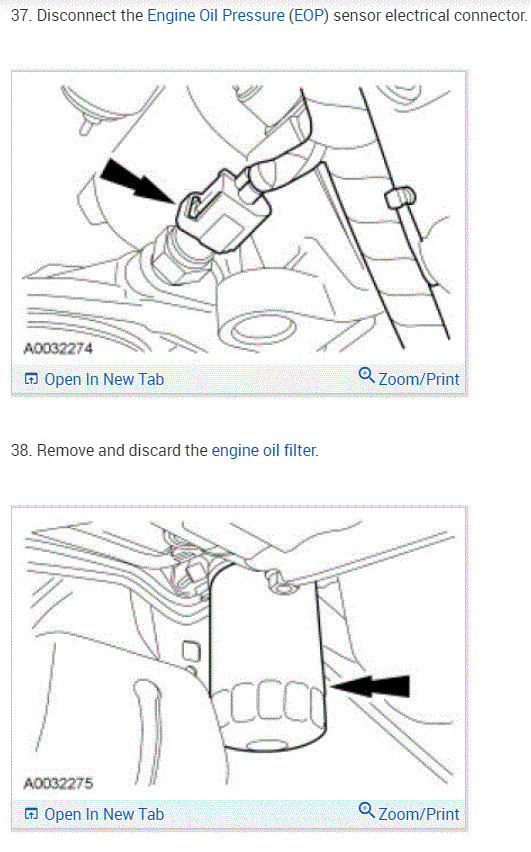 37. Disconnect the Engine Oil Pressure (EOP) sensor electrical connector.

A0032274

Open In New Tab

Zoom/Print

38. Remove and discard the engine oil filter.

A0032275

Open In New Tab

Zoom/Print