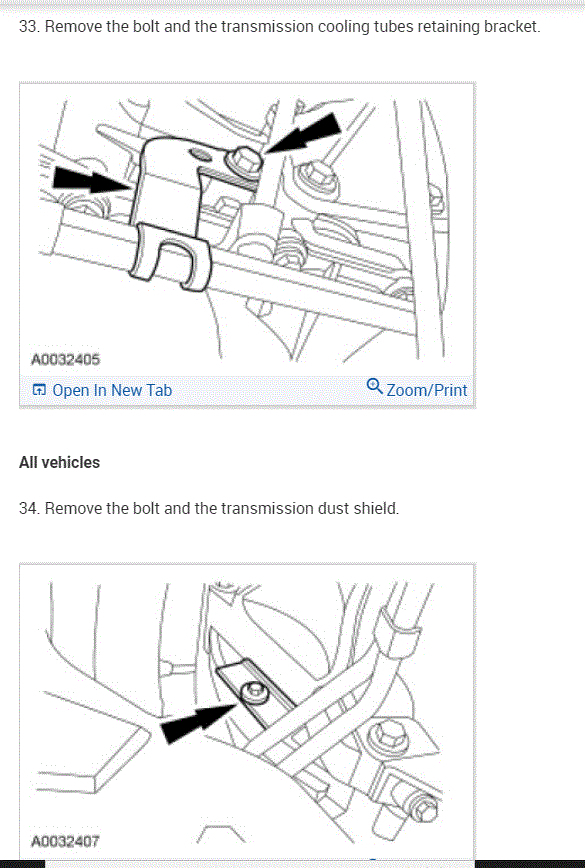 33. Remove the bolt and the transmission cooling tubes retaining bracket.

A0032405

Open In New Tab

Zoom/Print

All vehicles

34. Remove the bolt and the transmission dust shield.

A0032407