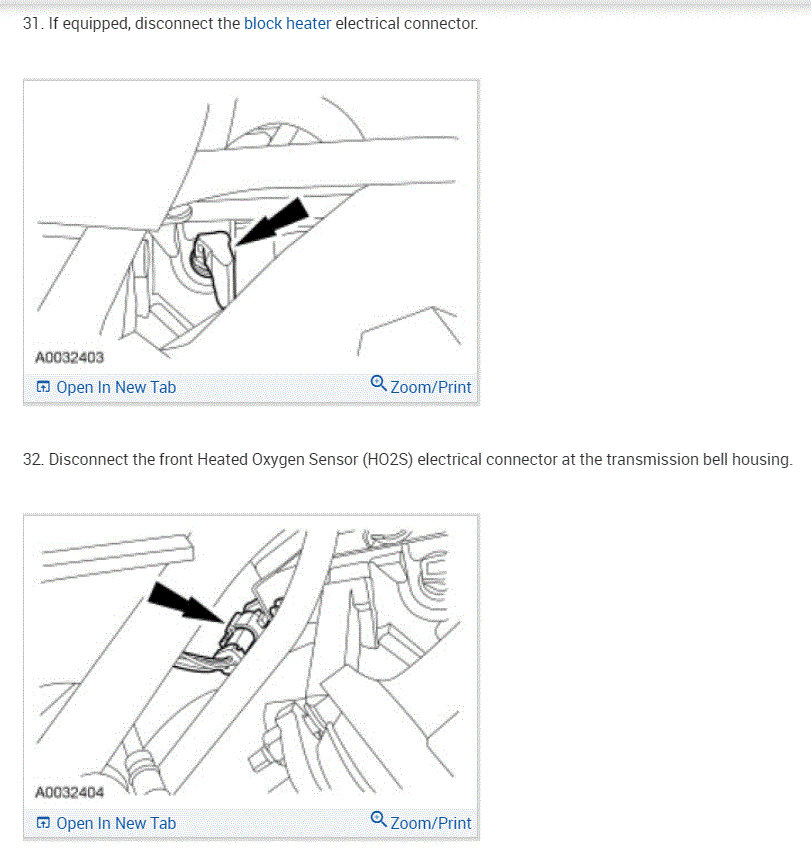 31. If equipped, disconnect the block heater electrical connector.

A0032403

Open In New Tab

Zoom/Print

32. Disconnect the front Heated Oxygen Sensor (HO2S) electrical connector at the transmission bell housing.

A0032404

Open In New Tab

Zoom/Print