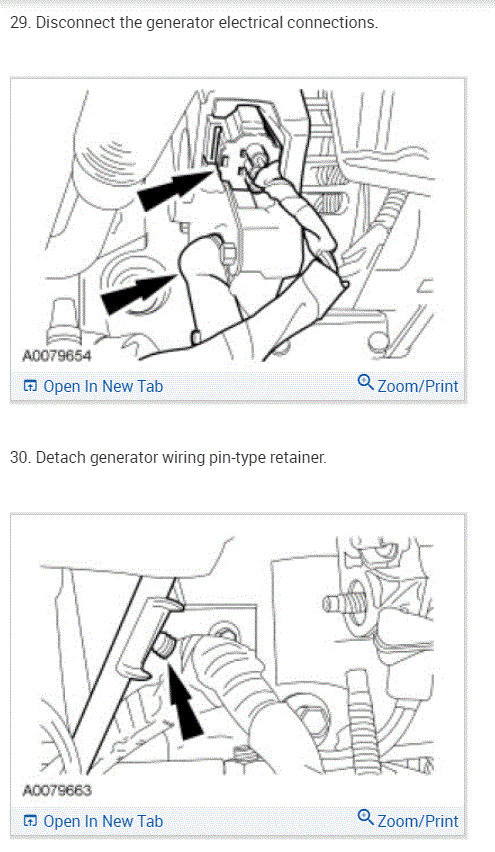 29. Disconnect the generator electrical connections.

A0079654

Open In New Tab

Zoom/Print

30. Detach generator wiring pin-type retainer.

A0079663

Open In New Tab

Zoom/Print