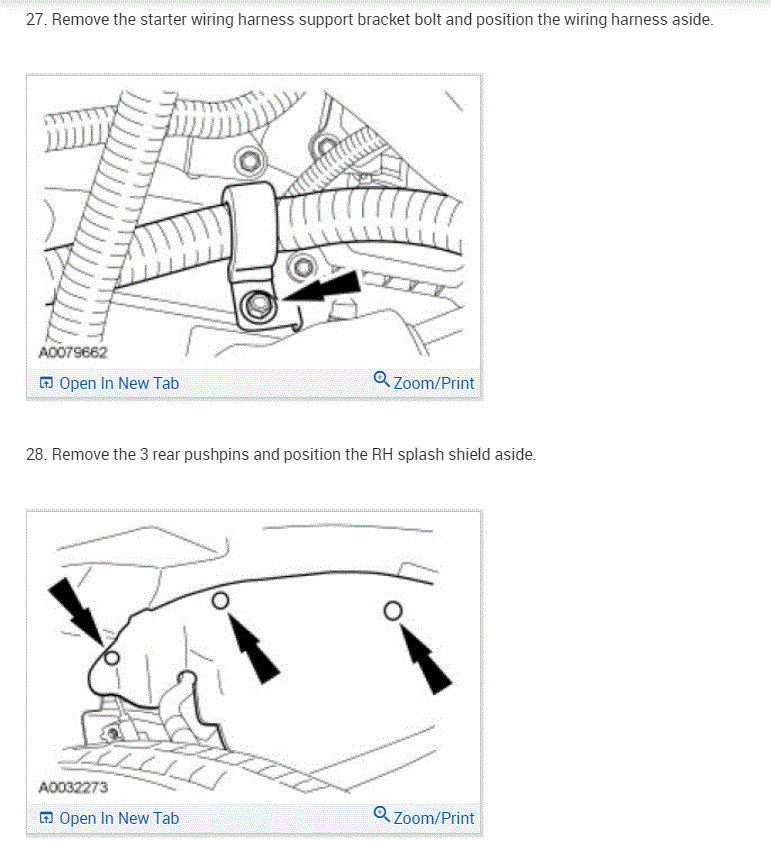 27. Remove the starter wiring harness support bracket bolt and position the wiring harness aside.

A0079662

Open In New Tab

Zoom/Print

28. Remove the 3 rear pushpins and position the RH splash shield aside.

A0032273

Open In New Tab

Zoom/Print