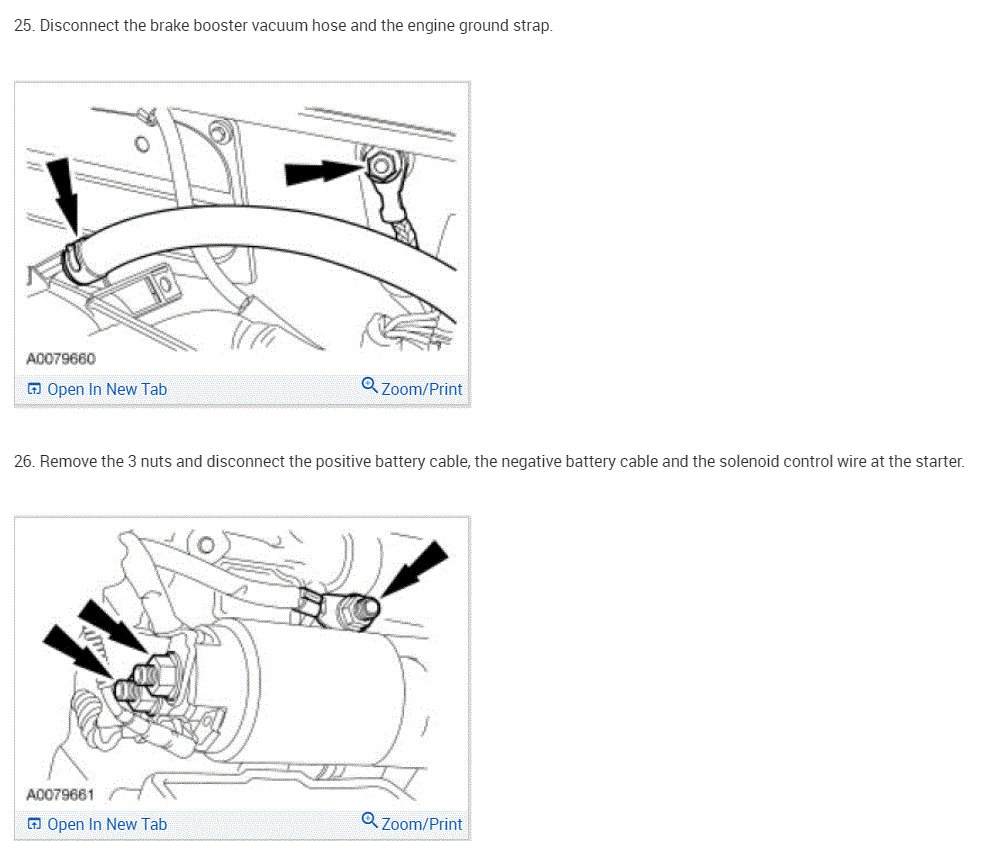 25. Disconnect the brake booster vacuum hose and the engine ground strap.

A0079660

Open In New Tab

Zoom/Print

26. Remove the 3 nuts and disconnect the positive battery cable, the negative battery cable and the solenoid control wire at the starter.

A0079661

Open In New Tab

Zoom/Print