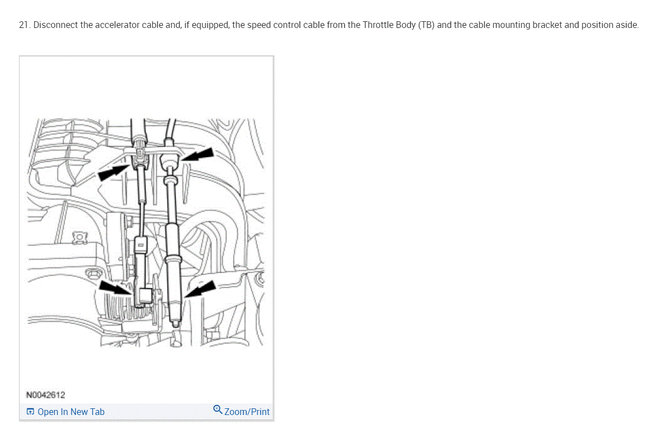 21. Disconnect the accelerator cable and, if equipped, the speed control cable from the Throttle Body (TB) and the cable mounting bracket and position aside.

N0042612

Open In New Tab

Zoom/Print