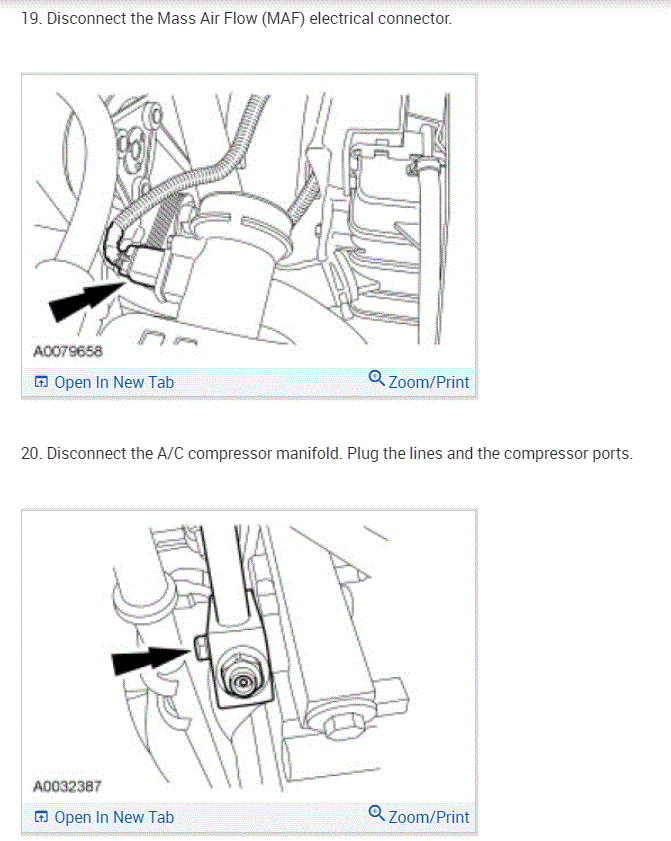 19. Disconnect the Mass Air Flow (MAF) electrical connector.

A0079658

Open In New Tab

Zoom/Print

20. Disconnect the A/C compressor manifold. Plug the lines and the compressor ports.

A0032387

Open In New Tab

Zoom/Print