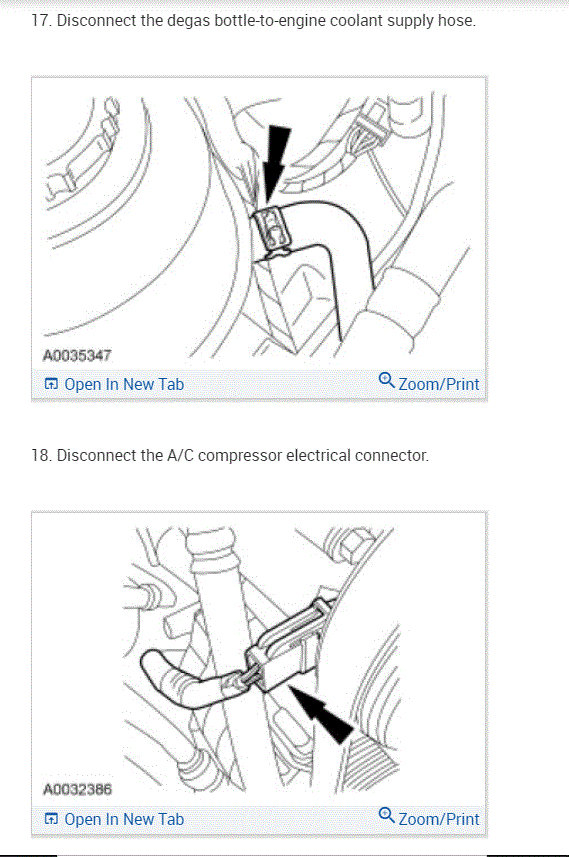 17. Disconnect the degas bottle-to-engine coolant supply hose.

A0035347

Open In New Tab

Zoom/Print

18. Disconnect the A/C compressor electrical connector.

A0032386

Open In New Tab

Zoom/Print