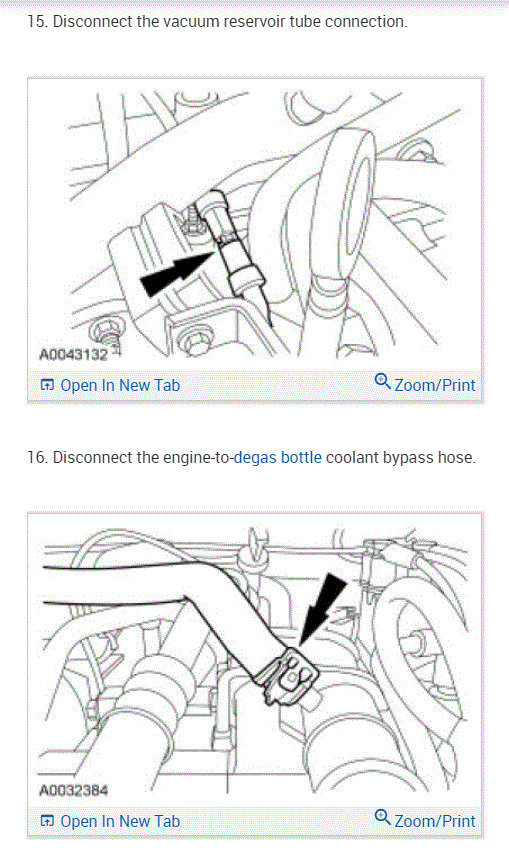 15. Disconnect the vacuum reservoir tube connection.

A0043132

Open In New Tab

Zoom/Print

16. Disconnect the engine-to-degas bottle coolant bypass hose.

A0032384

Open In New Tab

Zoom/Print