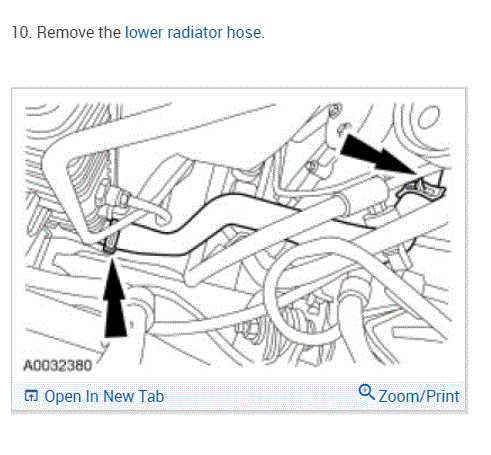 10. Remove the lower radiator hose.

A0032380

Open In New Tab

Zoom/Print