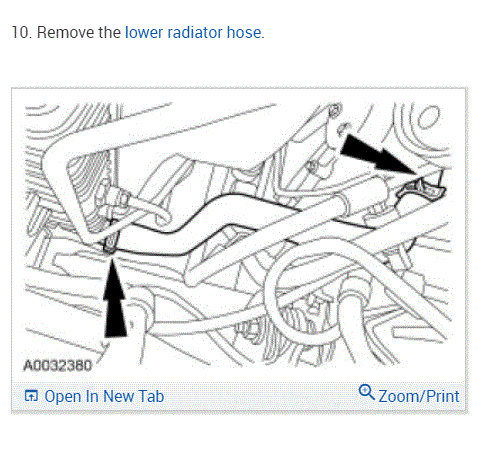 10. Remove the lower radiator hose.

A0032380

Open In New Tab

Zoom/Print