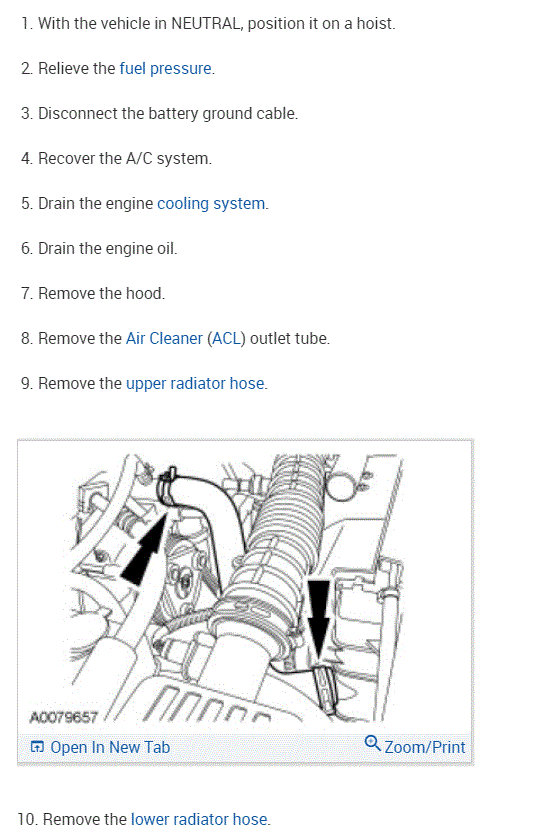 1. With the vehicle in NEUTRAL, position it on a hoist.

2. Relieve the fuel pressure.

3. Disconnect the battery ground cable.

4. Recover the A/C system.

5. Drain the engine cooling system.

6. Drain the engine oil.

7. Remove the hood.

8. Remove the Air Cleaner (ACL) outlet tube.

9. Remove the upper radiator hose.

A0079657

Open In New Tab

Zoom/Print

10. Remove the lower radiator hose.