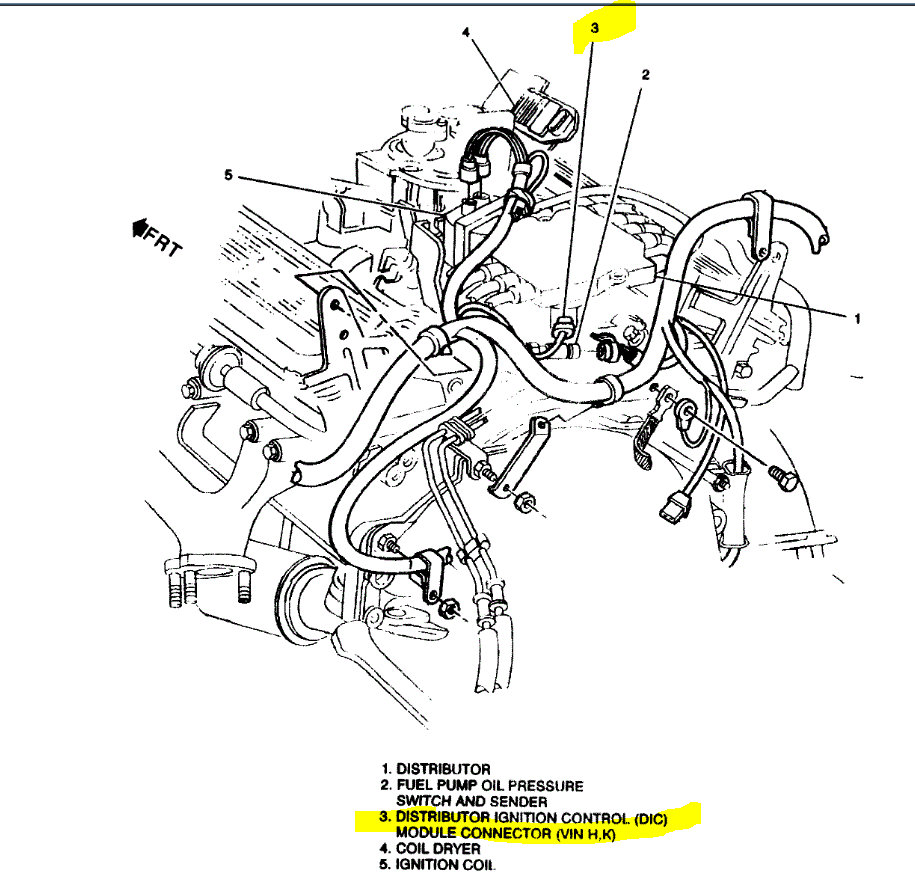 4
3
2
5
FRT
1

1. DISTRIBUTOR
2. FUEL PUMP OIL PRESSURE SWITCH AND SENDER
3. DISTRIBUTOR IGNITION CONTROL (DIC) MODULE CONNECTOR (VIN H,K)
4. COIL DRYER
5. IGNITION COIL