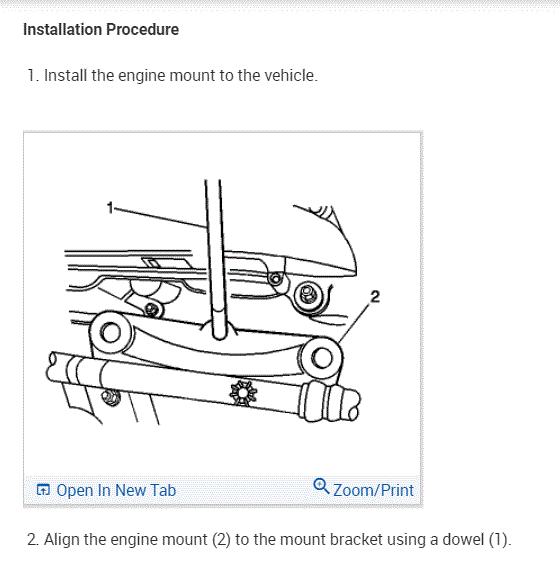 Installation Procedure

1. Install the engine mount to the vehicle.

1

2

Open In New Tab

Zoom/Print

2. Align the engine mount (2) to the mount bracket using a dowel (1).