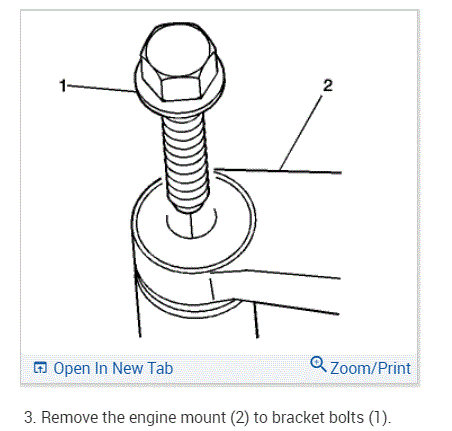 1
2
Open In New Tab
Zoom/Print

3. Remove the engine mount (2) to bracket bolts (1).