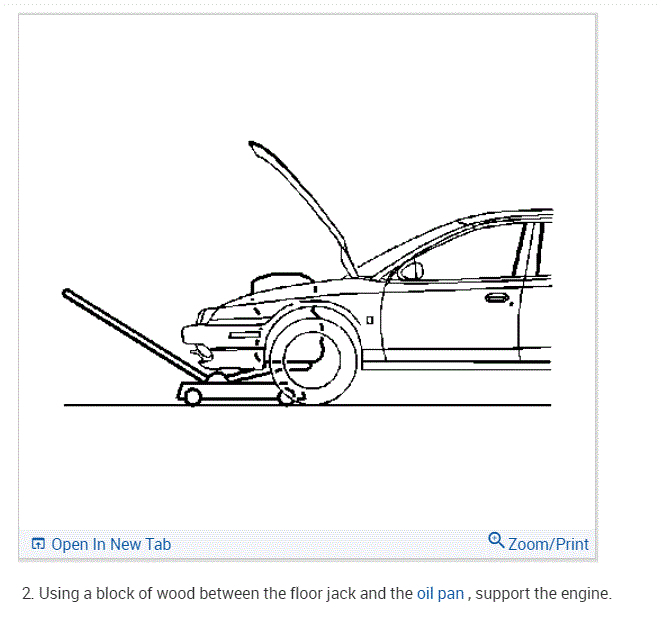 Open In New Tab

Zoom/Print

2. Using a block of wood between the floor jack and the oil pan , support the engine.