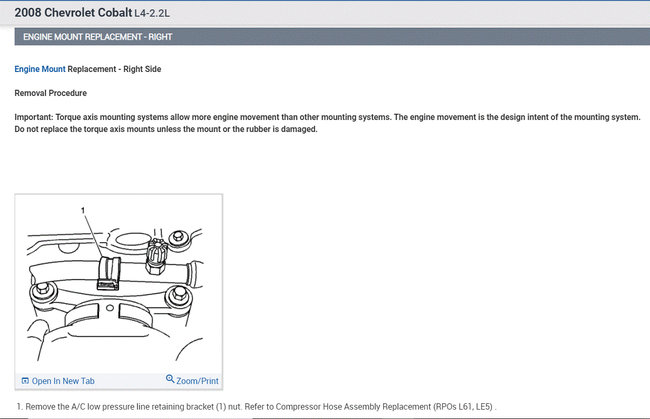 2008 Chevrolet Cobalt L4-2.2L

ENGINE MOUNT REPLACEMENT - RIGHT

Engine Mount Replacement - Right Side

Removal Procedure

Important: Torque axis mounting systems allow more engine movement than other mounting systems. The engine movement is the design intent of the mounting system. Do not replace the torque axis mounts unless the mount or the rubber is damaged.

1

Open In New Tab

Zoom/Print

1. Remove the A/C low pressure line retaining bracket (1) nut. Refer to Compressor Hose Assembly Replacement (RPOs L61, LE5) .