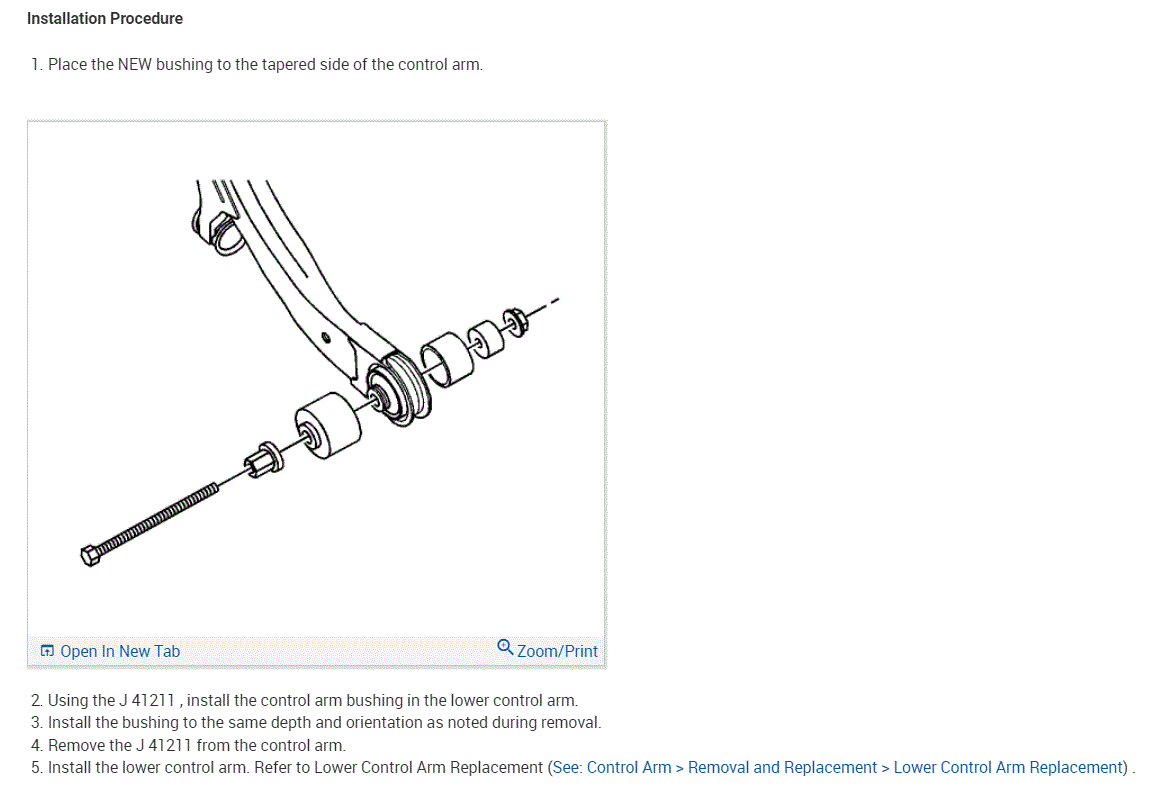 Installation Procedure

1. Place the NEW bushing to the tapered side of the control arm.

Open In New Tab

Zoom/Print

2. Using the J 41211 , install the control arm bushing in the lower control arm.
3. Install the bushing to the same depth and orientation as noted during removal.
4. Remove the J 41211 from the control arm.
5. Install the lower control arm. Refer to Lower Control Arm Replacement (See: Control Arm > Removal and Replacement > Lower Control Arm Replacement) .