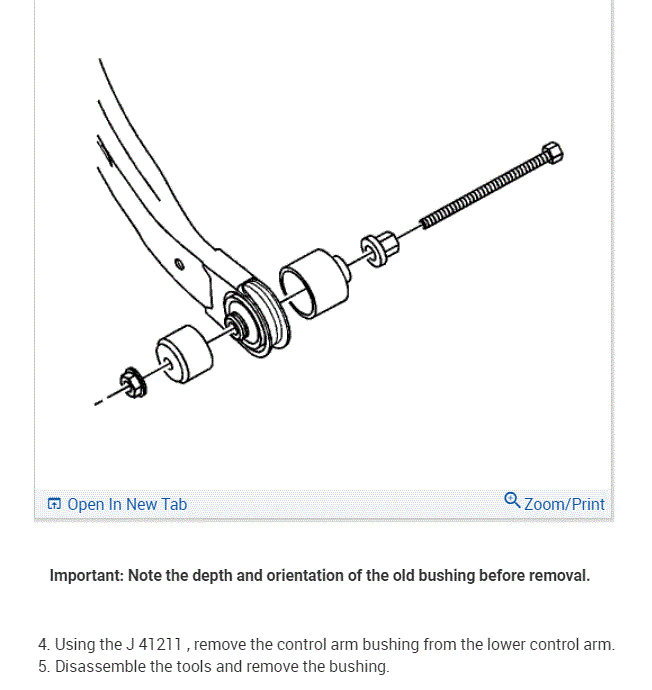 Open In New Tab

Zoom/Print

Important: Note the depth and orientation of the old bushing before removal.

4. Using the J 41211 , remove the control arm bushing from the lower control arm.
5. Disassemble the tools and remove the bushing.