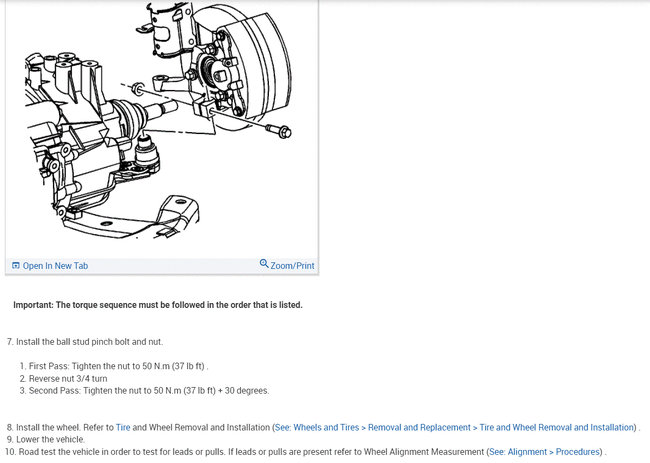 Open In New Tab

Zoom/Print

Important: The torque sequence must be followed in the order that is listed.

7. Install the ball stud pinch bolt and nut.

1. First Pass: Tighten the nut to 50 N.m (37 lb ft) .
2. Reverse nut 3/4 turn
3. Second Pass: Tighten the nut to 50 N.m (37 lb ft) + 30 degrees.

8. Install the wheel. Refer to Tire and Wheel Removal and Installation (See: Wheels and Tires > Removal and Replacement > Tire and Wheel Removal and Installation) .
9. Lower the vehicle.
10. Road test the vehicle in order to test for leads or pulls. If leads or pulls are present refer to Wheel Alignment Measurement (See: Alignment > Procedures) .