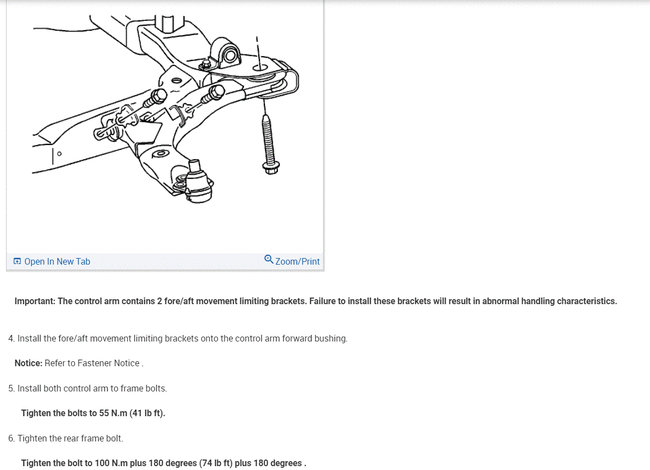 Open In New Tab

Zoom/Print

Important: The control arm contains 2 fore/aft movement limiting brackets. Failure to install these brackets will result in abnormal handling characteristics.

4. Install the fore/aft movement limiting brackets onto the control arm forward bushing.

Notice: Refer to Fastener Notice .

5. Install both control arm to frame bolts.

Tighten the bolts to 55 N.m (41 lb ft).

6. Tighten the rear frame bolt.

Tighten the bolt to 100 N.m plus 180 degrees (74 lb ft) plus 180 degrees .