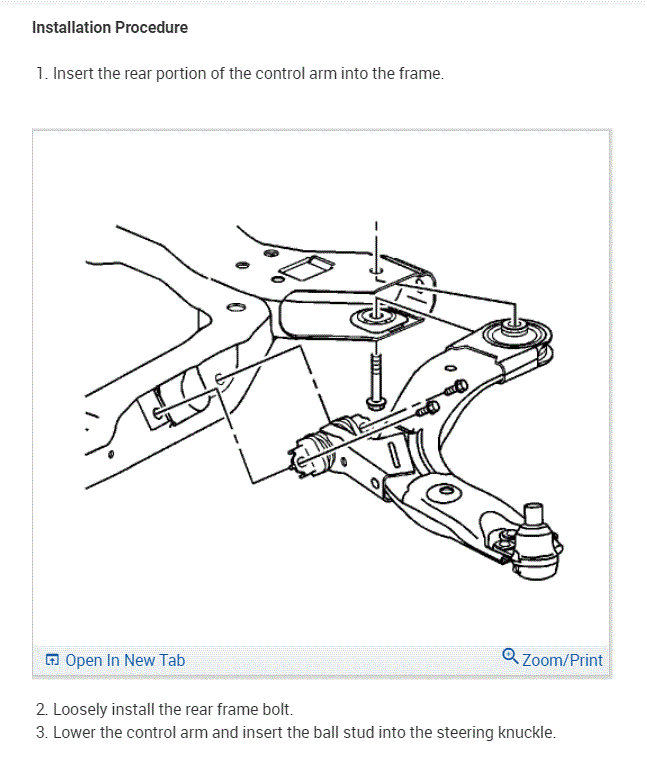 Installation Procedure

1. Insert the rear portion of the control arm into the frame.

Open In New Tab

Zoom/Print

2. Loosely install the rear frame bolt.
3. Lower the control arm and insert the ball stud into the steering knuckle.