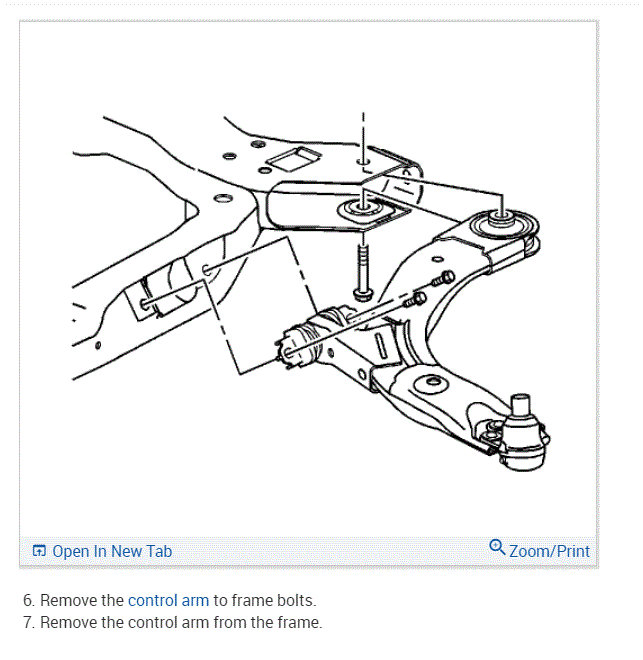 Open In New Tab

Zoom/Print

6. Remove the control arm to frame bolts.
7. Remove the control arm from the frame.