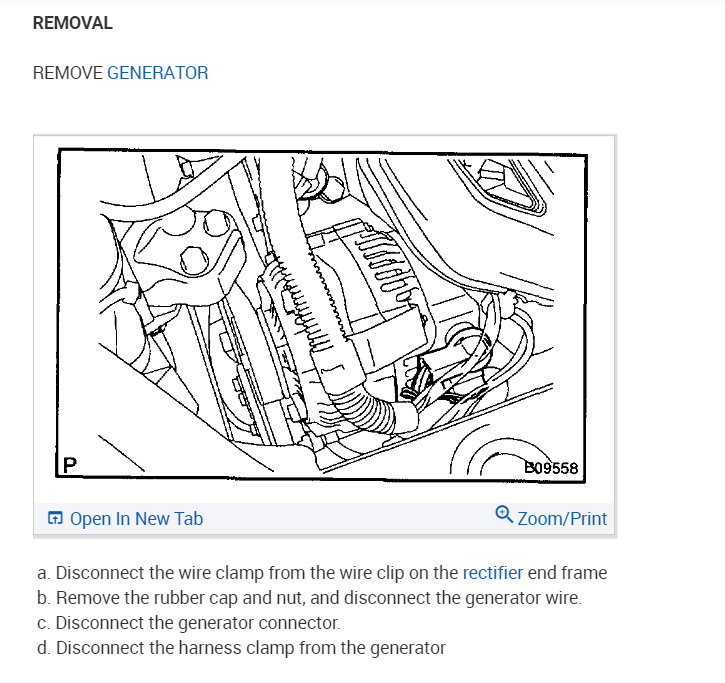 REMOVAL

REMOVE GENERATOR

P

B09558

Open In New Tab

Zoom/Print

a. Disconnect the wire clamp from the wire clip on the rectifier end frame
b. Remove the rubber cap and nut, and disconnect the generator wire.
c. Disconnect the generator connector.
d. Disconnect the harness clamp from the generator