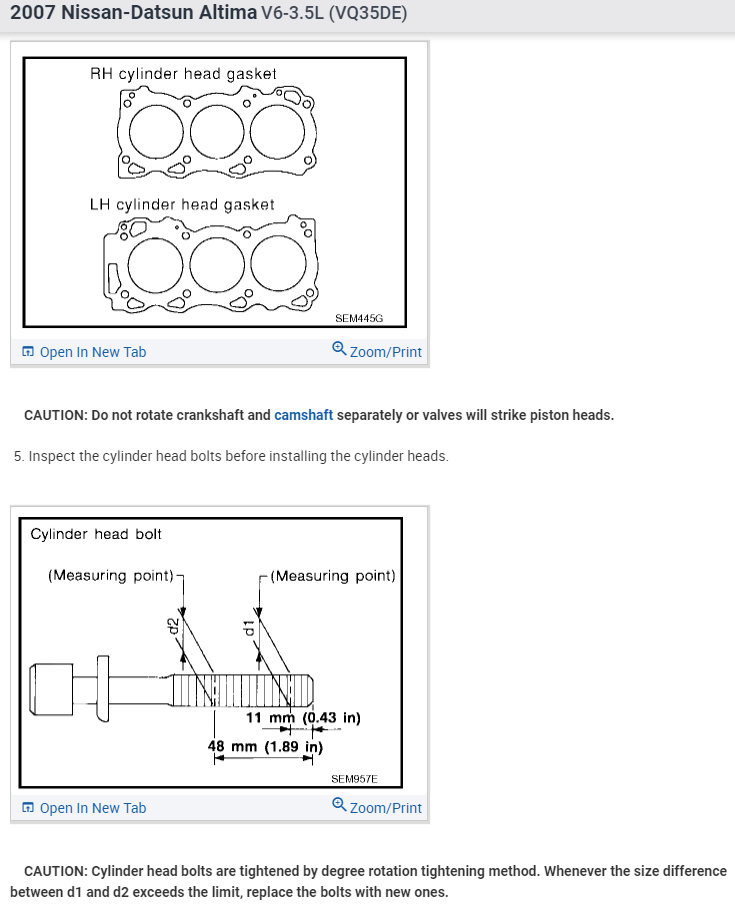 2007 Nissan-Datsun Altima V6-3.5L (VQ35DE)

RH cylinder head gasket

LH cylinder head gasket

SEM445G

Open In New Tab

Zoom/Print

CAUTION: Do not rotate crankshaft and camshaft separately or valves will strike piston heads.

5. Inspect the cylinder head bolts before installing the cylinder heads.

Cylinder head bolt

(Measuring point)

(Measuring point)

d2

d1

11 mm (0.43 in)

48 mm (1.89 in)

SEM957E

Open In New Tab

Zoom/Print

CAUTION: Cylinder head bolts are tightened by degree rotation tightening method. Whenever the size difference between d1 and d2 exceeds the limit, replace the bolts with new ones.