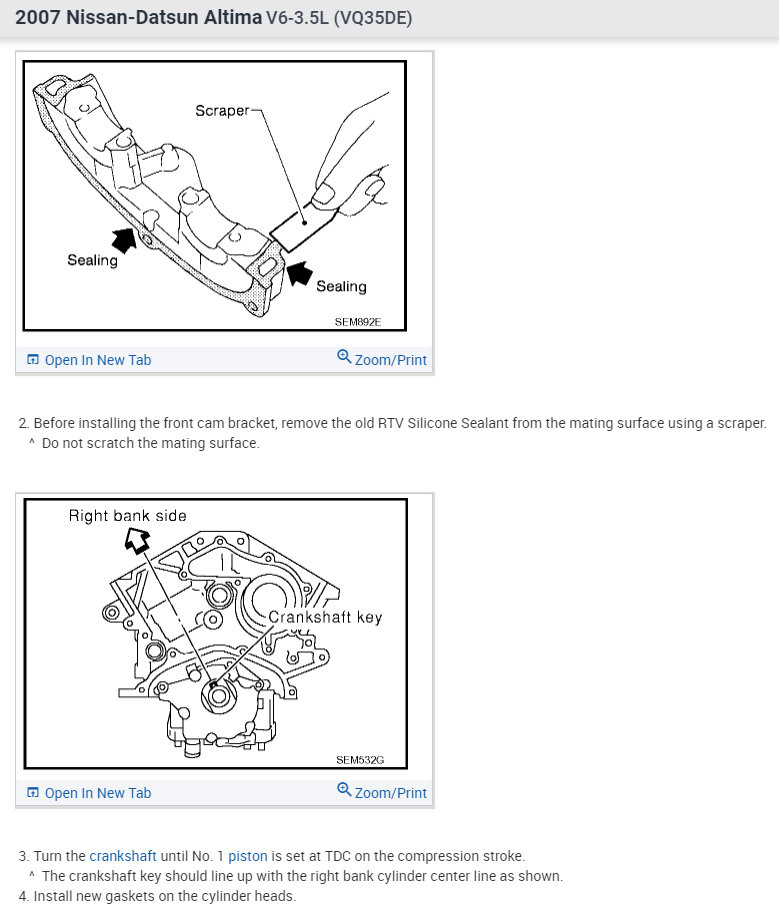 2007 Nissan-Datsun Altima V6-3.5L (VQ35DE)

Scraper

Sealing

Sealing

SEM892E

Open In New Tab

Zoom/Print

2. Before installing the front cam bracket, remove the old RTV Silicone Sealant from the mating surface using a scraper.
^ Do not scratch the mating surface.

Right bank side

Crankshaft key

SEM532G

Open In New Tab

Zoom/Print

3. Turn the crankshaft until No. 1 piston is set at TDC on the compression stroke.
^ The crankshaft key should line up with the right bank cylinder center line as shown.
4. Install new gaskets on the cylinder heads.