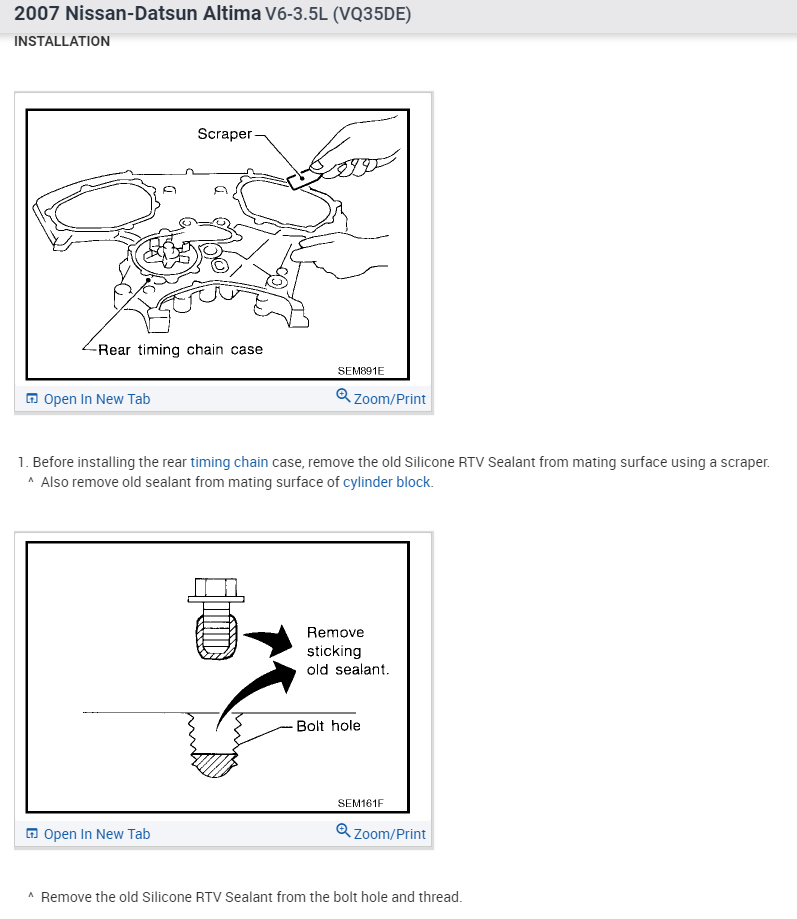 2007 Nissan-Datsun Altima V6-3.5L (VQ35DE)
INSTALLATION

Scraper
Rear timing chain case
SEM891E

Open In New Tab
Zoom/Print

1. Before installing the rear timing chain case, remove the old Silicone RTV Sealant from mating surface using a scraper.
^ Also remove old sealant from mating surface of cylinder block.

Remove sticking old sealant.
Bolt hole
SEM161F

Open In New Tab
Zoom/Print

^ Remove the old Silicone RTV Sealant from the bolt hole and thread.