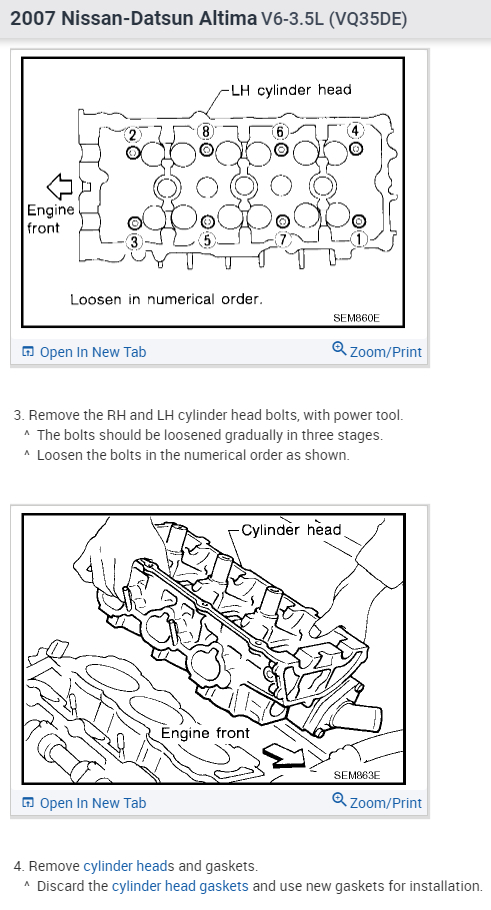 2007 Nissan-Datsun Altima V6-3.5L (VQ35DE)

LH cylinder head

2 8 6 4

Engine front

3 5 7 1

Loosen in numerical order.

SEM860E

Open In New Tab Zoom/Print

3. Remove the RH and LH cylinder head bolts, with power tool.
^ The bolts should be loosened gradually in three stages.
^ Loosen the bolts in the numerical order as shown.

Cylinder head

Engine front

SEM863E

Open In New Tab Zoom/Print

4. Remove cylinder heads and gaskets.
^ Discard the cylinder head gaskets and use new gaskets for installation.