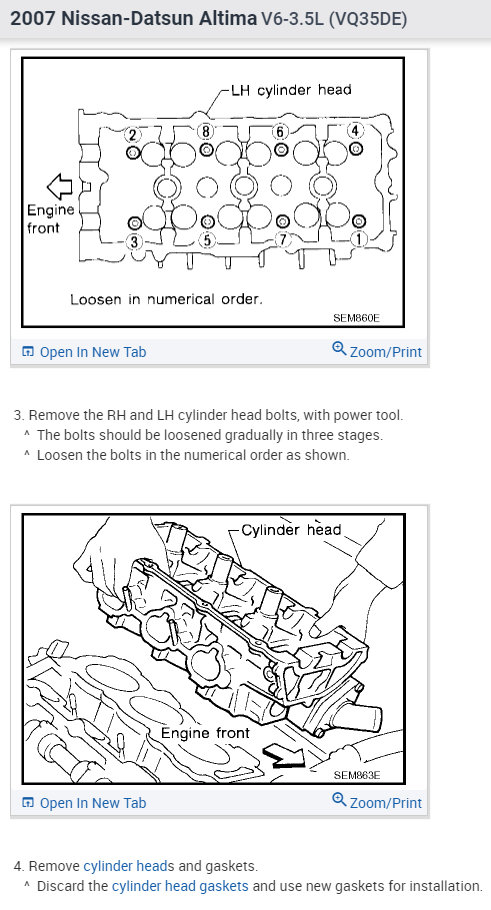 2007 Nissan-Datsun Altima V6-3.5L (VQ35DE)

LH cylinder head
2
8
6
4
Engine front
3
5
7
1
Loosen in numerical order.
SEM860E

Open In New Tab
Zoom/Print

3. Remove the RH and LH cylinder head bolts, with power tool.
^ The bolts should be loosened gradually in three stages.
^ Loosen the bolts in the numerical order as shown.

Cylinder head
Engine front
SEM863E

Open In New Tab
Zoom/Print

4. Remove cylinder heads and gaskets.
^ Discard the cylinder head gaskets and use new gaskets for installation.