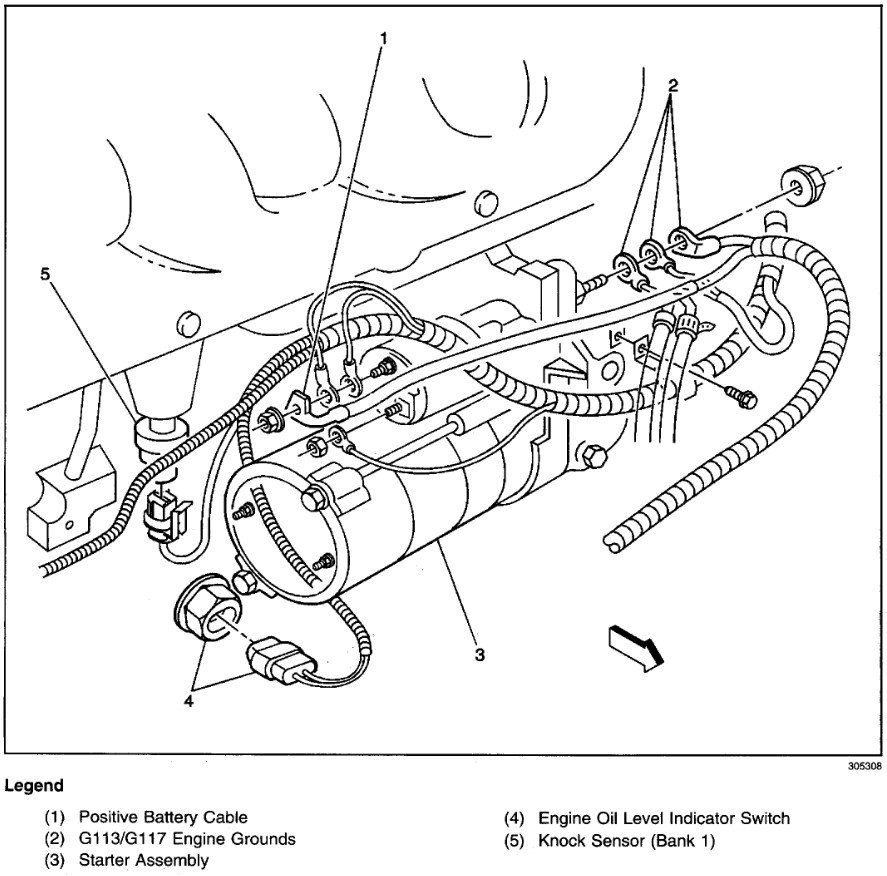 1
2
5
3
4
305308

Legend

(1) Positive Battery Cable
(2) G113/G117 Engine Grounds
(3) Starter Assembly

(4) Engine Oil Level Indicator Switch
(5) Knock Sensor (Bank 1)