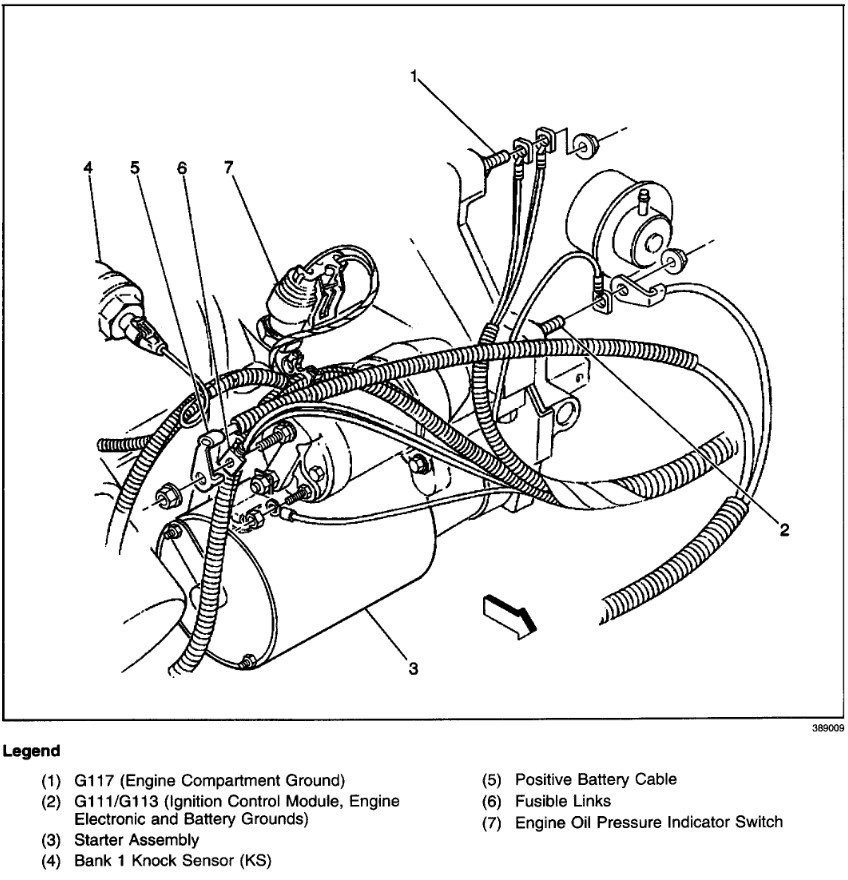 1
4
5
6
7
2
3

389009

Legend

(1) G117 (Engine Compartment Ground)
(2) G111/G113 (Ignition Control Module, Engine Electronic and Battery Grounds)
(3) Starter Assembly
(4) Bank 1 Knock Sensor (KS)

(5) Positive Battery Cable
(6) Fusible Links
(7) Engine Oil Pressure Indicator Switch