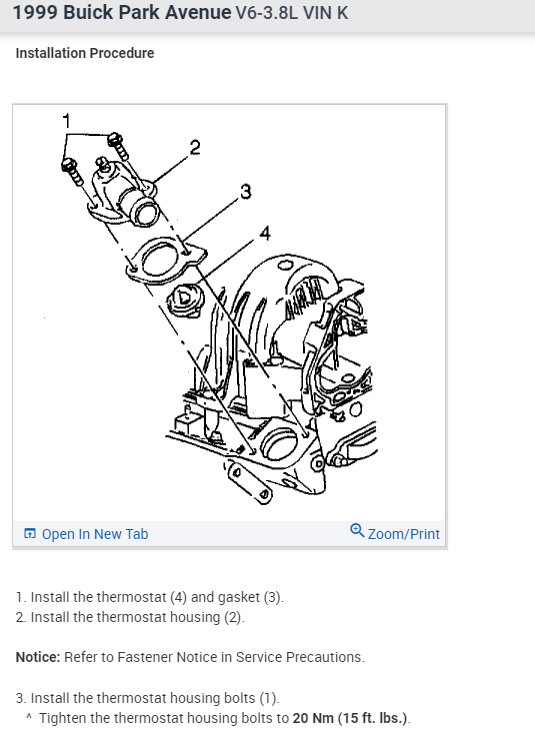 1999 Buick Park Avenue V6-3.8L VIN K

Installation Procedure

1
2
3
4

Open In New Tab
Zoom/Print

1. Install the thermostat (4) and gasket (3).
2. Install the thermostat housing (2).

Notice: Refer to Fastener Notice in Service Precautions.

3. Install the thermostat housing bolts (1).
^ Tighten the thermostat housing bolts to 20 Nm (15 ft. lbs.).