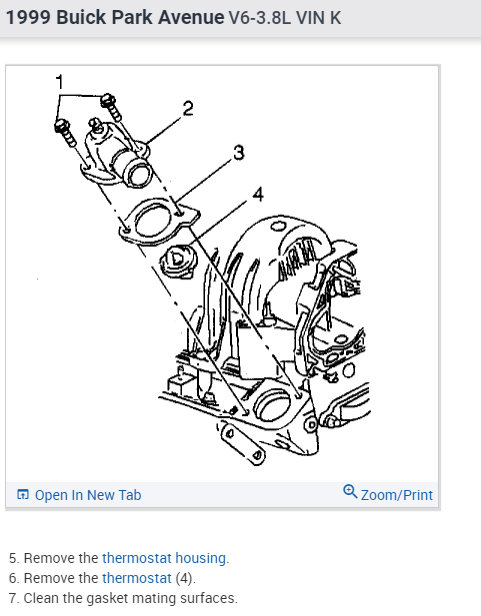 1999 Buick Park Avenue V6-3.8L VIN K

1
2
3
4

Open In New Tab
Zoom/Print

5. Remove the thermostat housing.
6. Remove the thermostat (4).
7. Clean the gasket mating surfaces.