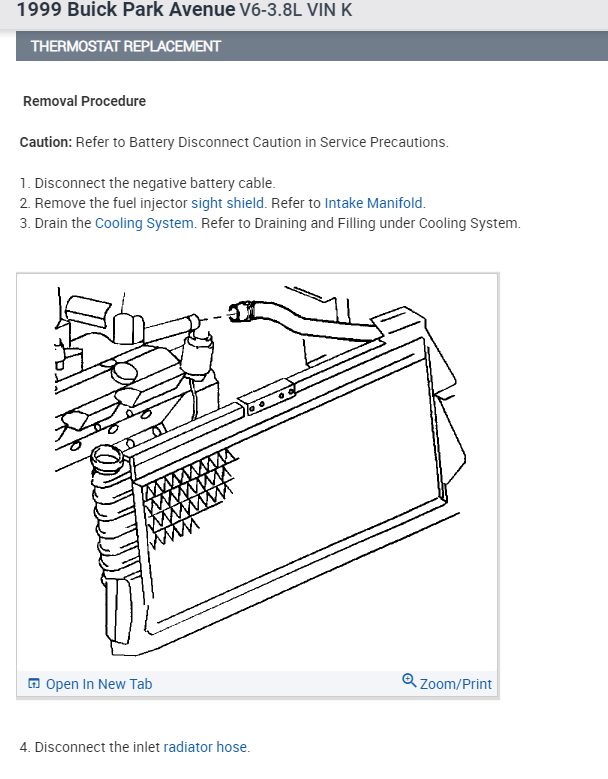 1999 Buick Park Avenue V6-3.8L VIN K

THERMOSTAT REPLACEMENT

Removal Procedure

Caution: Refer to Battery Disconnect Caution in Service Precautions.

1. Disconnect the negative battery cable.
2. Remove the fuel injector sight shield. Refer to Intake Manifold.
3. Drain the Cooling System. Refer to Draining and Filling under Cooling System.

Open In New Tab

Zoom/Print

4. Disconnect the inlet radiator hose.