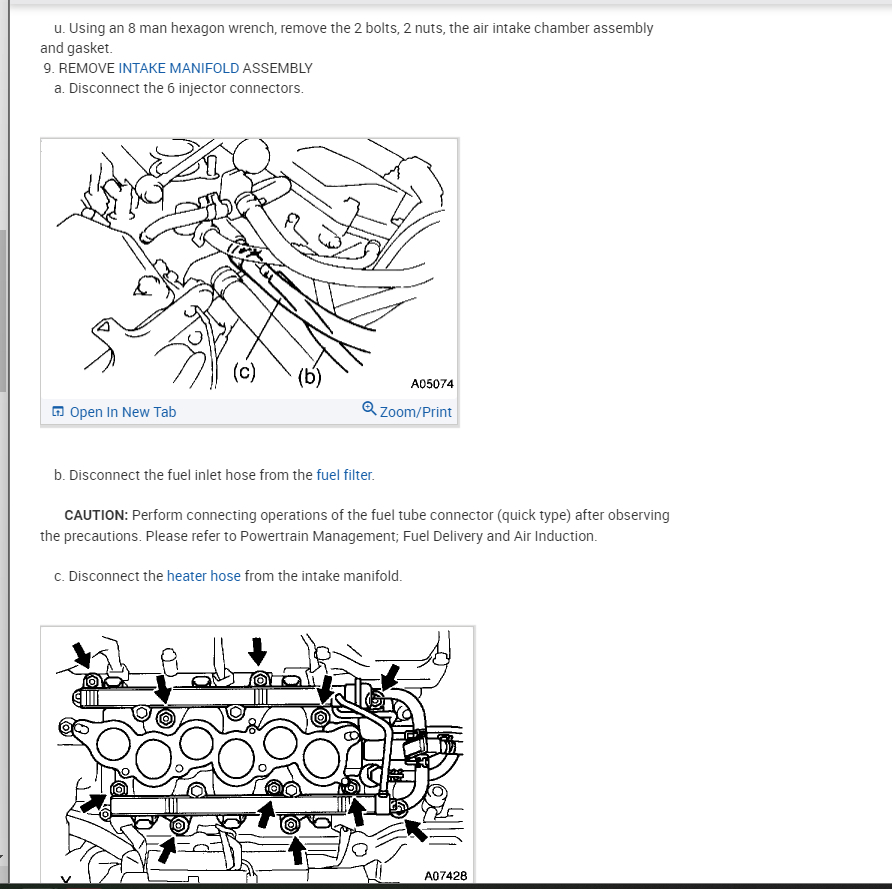 u. Using an 8 man hexagon wrench, remove the 2 bolts, 2 nuts, the air intake chamber assembly and gasket.

9. REMOVE INTAKE MANIFOLD ASSEMBLY

a. Disconnect the 6 injector connectors.

(c) (b) A05074

Open In New Tab Zoom/Print

b. Disconnect the fuel inlet hose from the fuel filter.

CAUTION: Perform connecting operations of the fuel tube connector (quick type) after observing the precautions. Please refer to Powertrain Management; Fuel Delivery and Air Induction.

c. Disconnect the heater hose from the intake manifold.

A07428