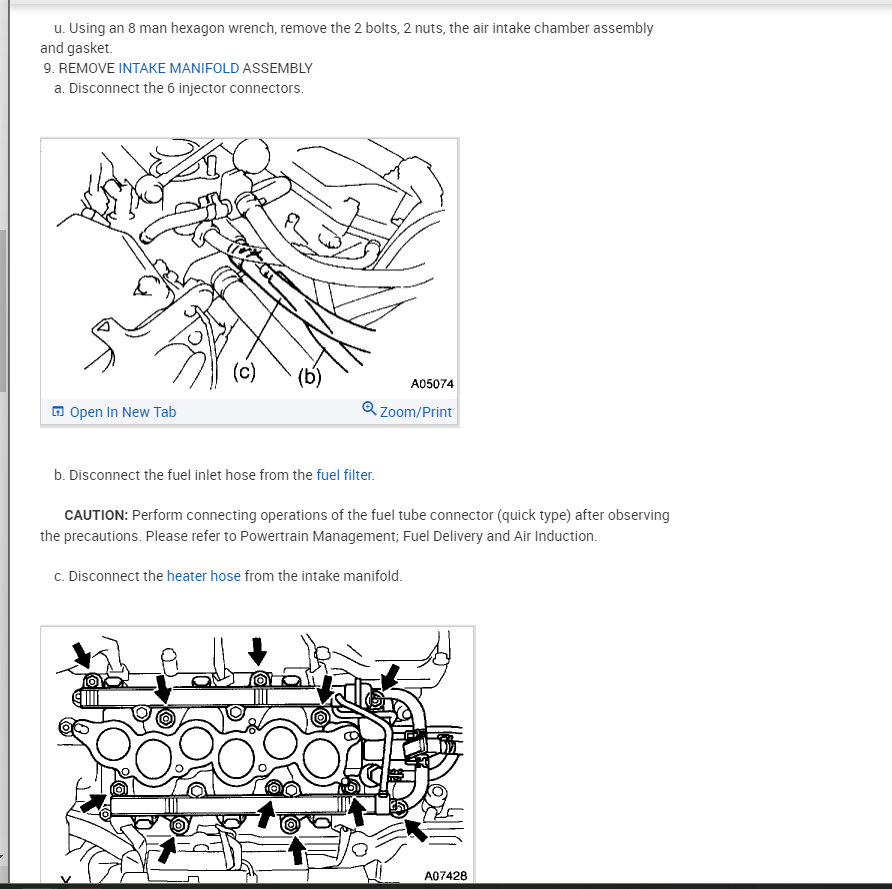 u. Using an 8 man hexagon wrench, remove the 2 bolts, 2 nuts, the air intake chamber assembly and gasket.

9. REMOVE INTAKE MANIFOLD ASSEMBLY

a. Disconnect the 6 injector connectors.

(c) (b)

A05074

Open In New Tab Zoom/Print

b. Disconnect the fuel inlet hose from the fuel filter.

CAUTION: Perform connecting operations of the fuel tube connector (quick type) after observing the precautions. Please refer to Powertrain Management; Fuel Delivery and Air Induction.

c. Disconnect the heater hose from the intake manifold.

A07428