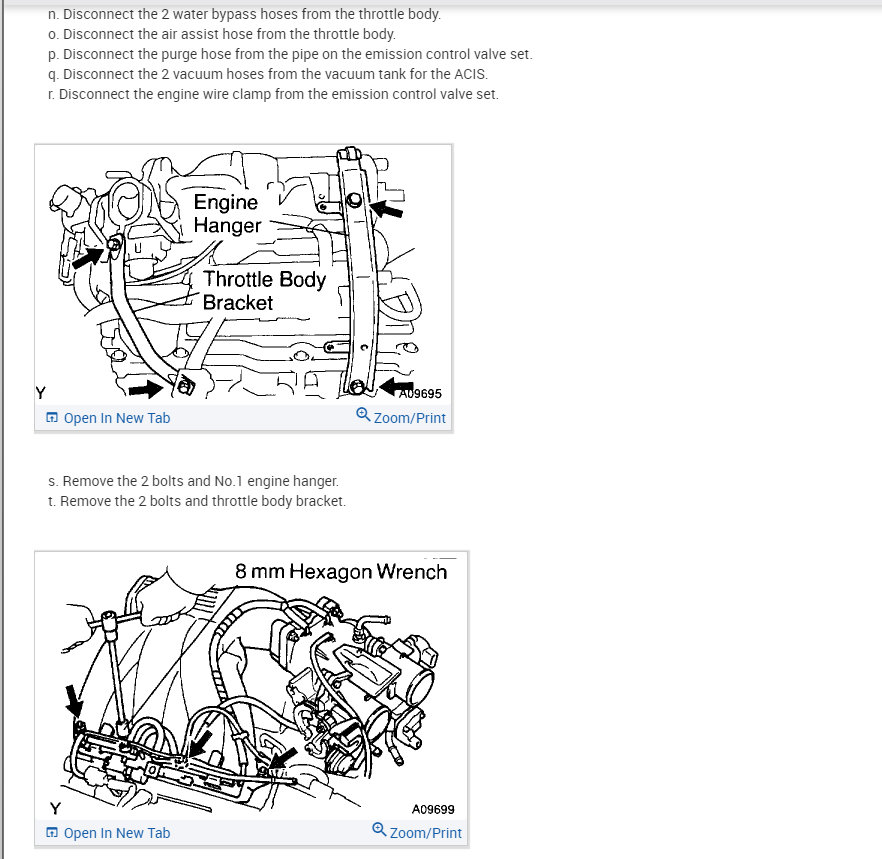 n. Disconnect the 2 water bypass hoses from the throttle body.
o. Disconnect the air assist hose from the throttle body.
p. Disconnect the purge hose from the pipe on the emission control valve set.
q. Disconnect the 2 vacuum hoses from the vacuum tank for the ACIS.
r. Disconnect the engine wire clamp from the emission control valve set.

Engine Hanger
Throttle Body Bracket
Y
A09695
Open In New Tab
Zoom/Print

s. Remove the 2 bolts and No.1 engine hanger.
t. Remove the 2 bolts and throttle body bracket.

8 mm Hexagon Wrench
Y
A09699
Open In New Tab
Zoom/Print