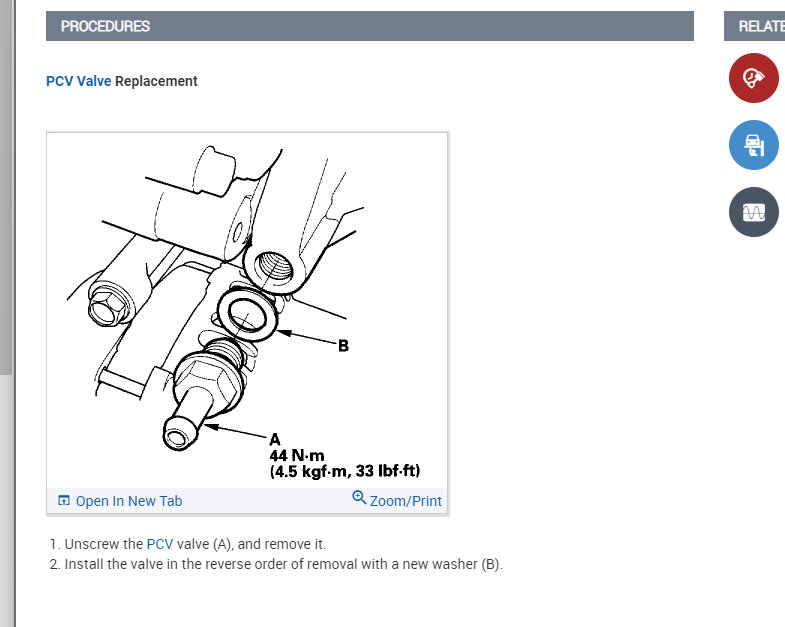 PROCEDURES

RELATE

PCV Valve Replacement

B

A
44 N·m
(4.5 kgf·m, 33 lbf·ft)

Open In New Tab

Zoom/Print

1. Unscrew the PCV valve (A), and remove it.
2. Install the valve in the reverse order of removal with a new washer (B).