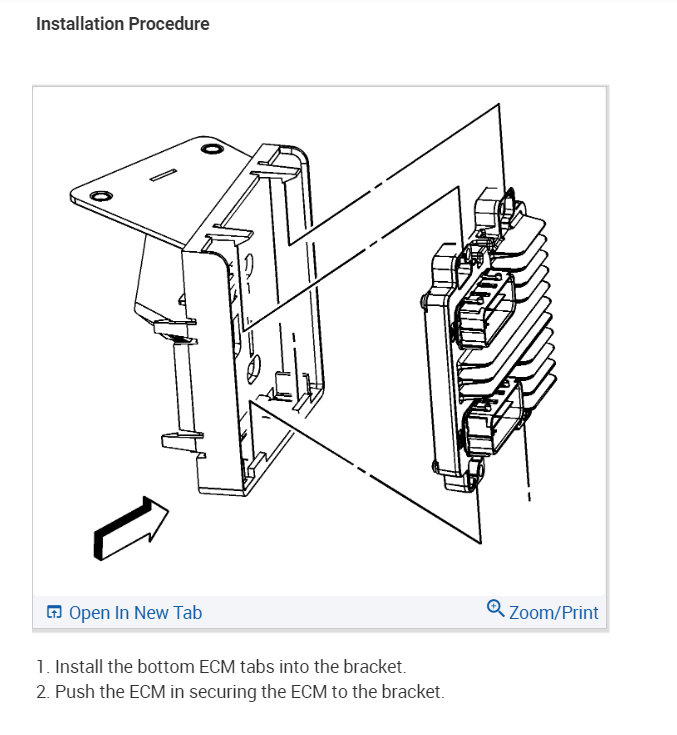 Installation Procedure

Open In New Tab

Zoom/Print

1. Install the bottom ECM tabs into the bracket.
2. Push the ECM in securing the ECM to the bracket.