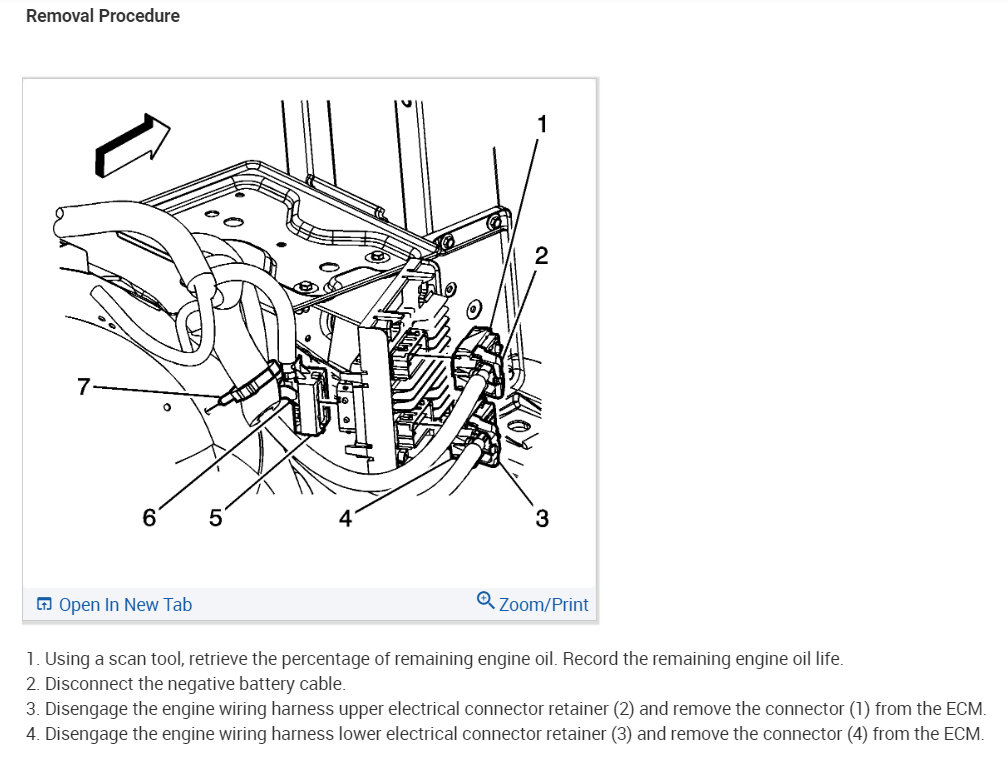 Removal Procedure

1
2
7
6
5
4
3

Open In New Tab
Zoom/Print

1. Using a scan tool, retrieve the percentage of remaining engine oil. Record the remaining engine oil life.
2. Disconnect the negative battery cable.
3. Disengage the engine wiring harness upper electrical connector retainer (2) and remove the connector (1) from the ECM.
4. Disengage the engine wiring harness lower electrical connector retainer (3) and remove the connector (4) from the ECM.