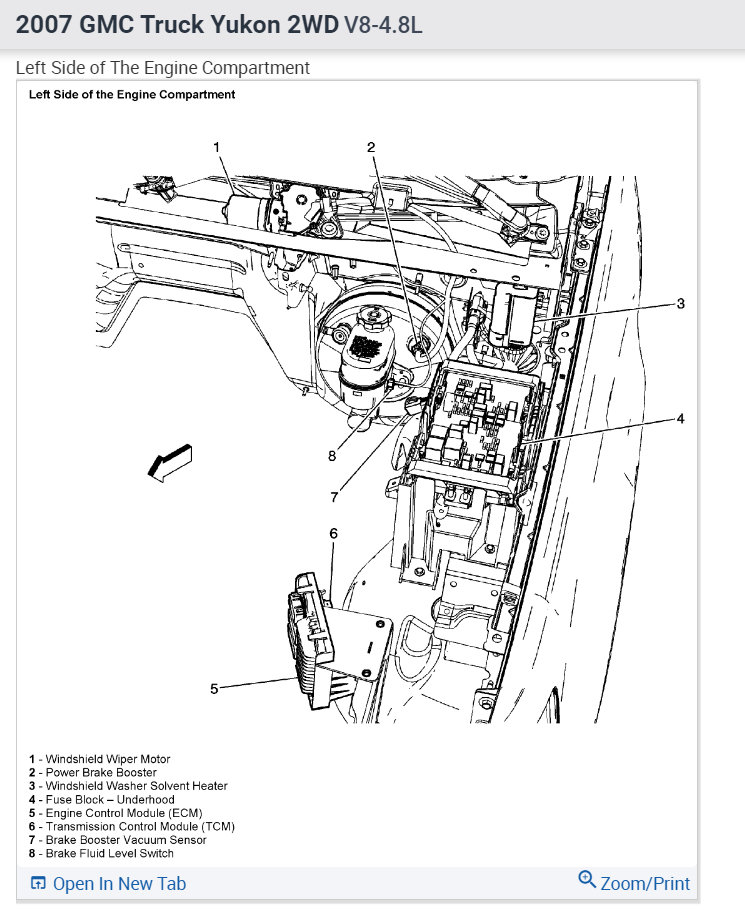 2007 GMC Truck Yukon 2WD V8-4.8L

Left Side of The Engine Compartment

Left Side of the Engine Compartment

1

2

3

4

8

7

6

5

1 - Windshield Wiper Motor
2 - Power Brake Booster
3 - Windshield Washer Solvent Heater
4 - Fuse Block – Underhood
5 - Engine Control Module (ECM)
6 - Transmission Control Module (TCM)
7 - Brake Booster Vacuum Sensor
8 - Brake Fluid Level Switch

Open In New Tab

Zoom/Print